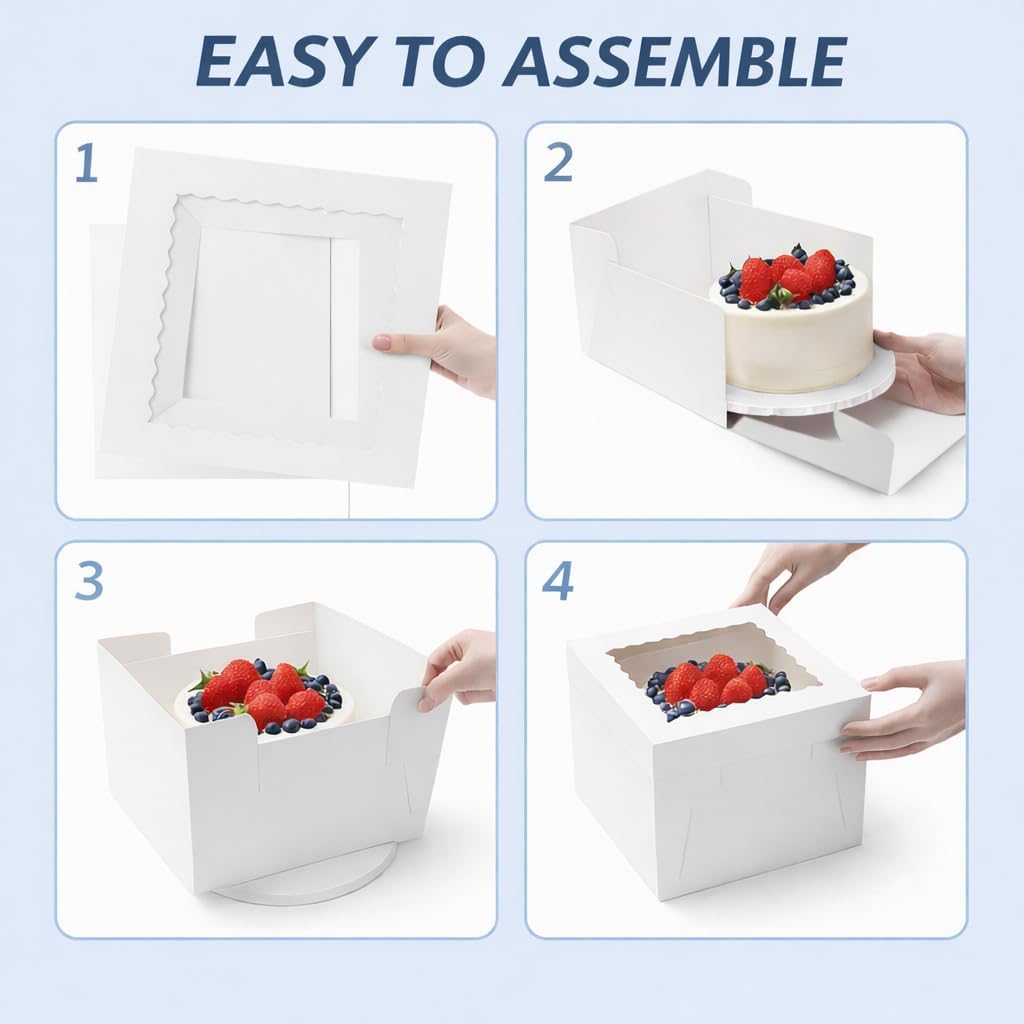 EASY TO ASSEMBLE

1

2

3

4